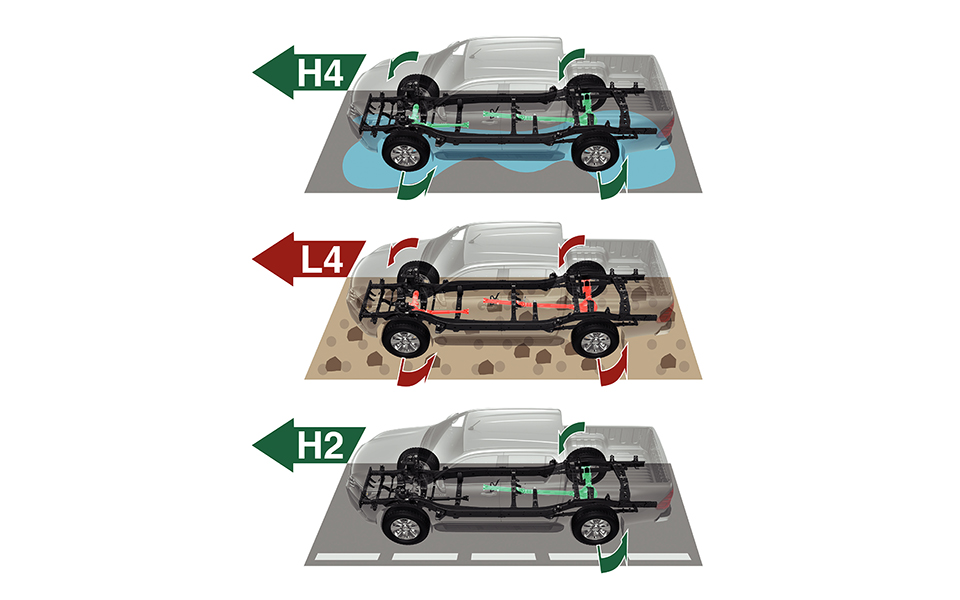 H4

L4

H2